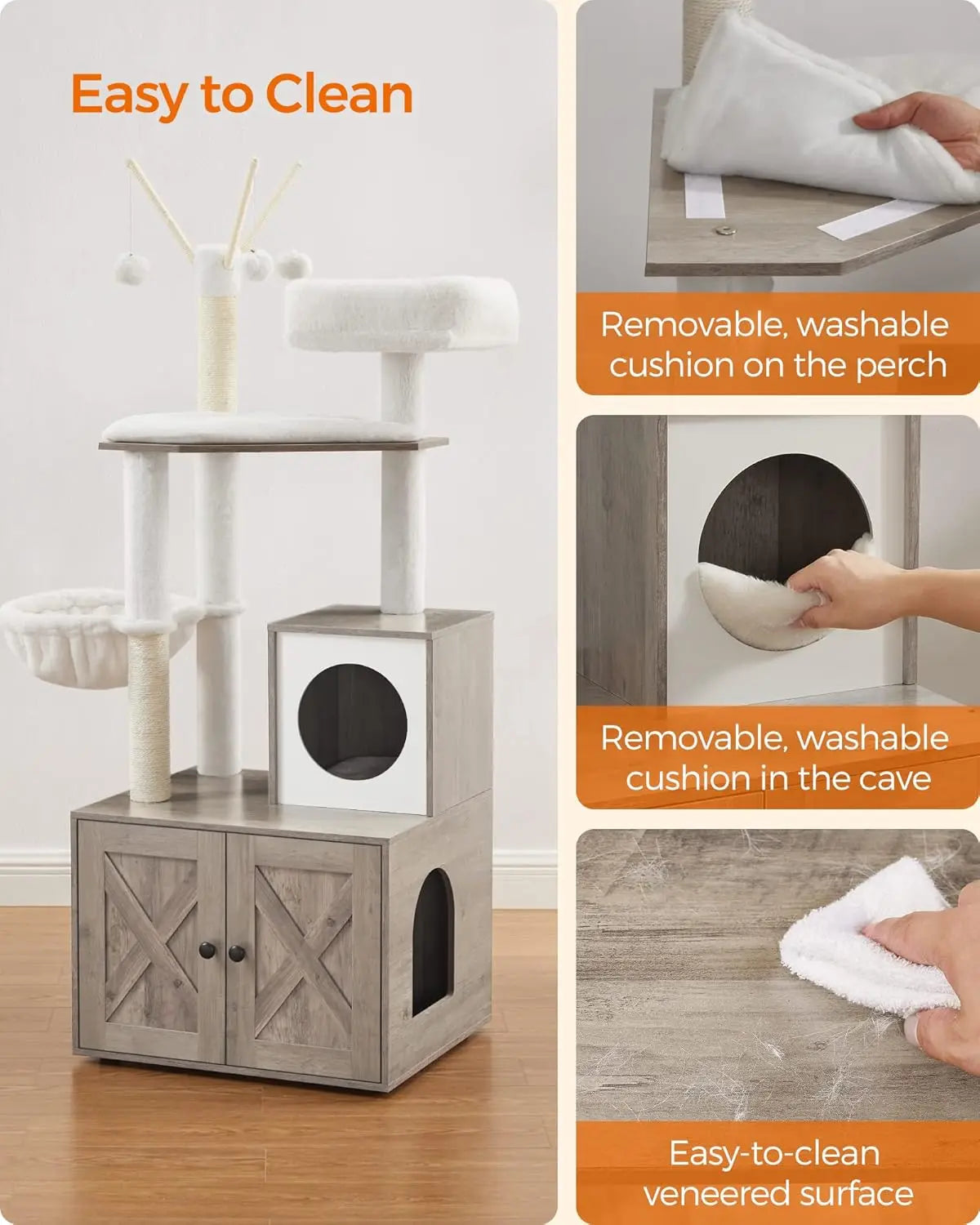 Easy to Clean

Removable, washable cushion on the perch

Removable, washable cushion in the cave

Easy-to-clean veneered surface